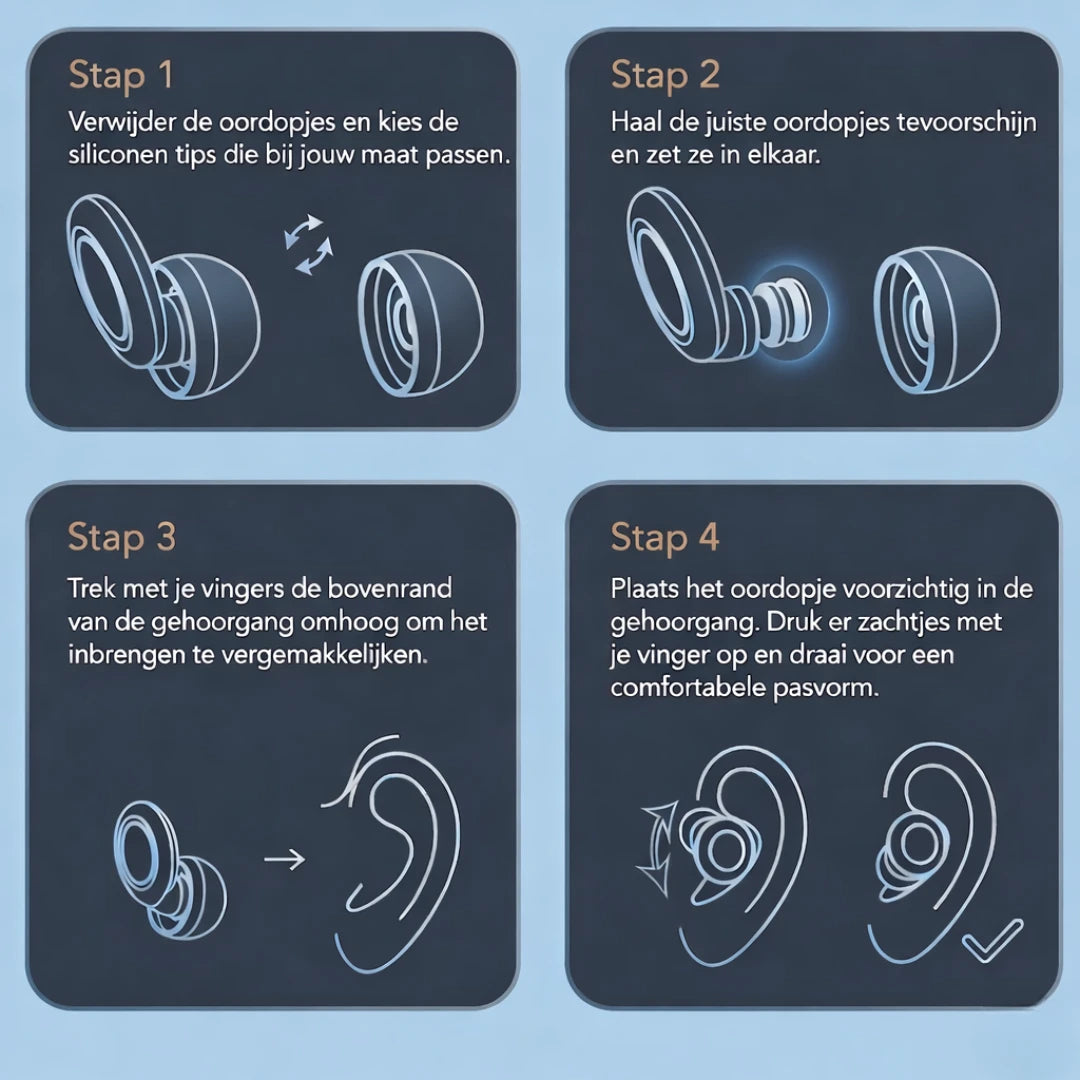 Stap 1

Verwijder de oordopjes en kies de siliconen tips die bij jouw maat passen.

Stap 2

Haal de juiste oordopjes tevoorschijn en zet ze in elkaar.

Stap 3

Trek met je vingers de bovenrand van de gehoorgang omhoog om het inbrengen te vergemakkelijken.

Stap 4

Plaats het oordopje voorzichtig in de gehoorgang. Druk er zachtjes met je vinger op en draai voor een comfortabele pasvorm.