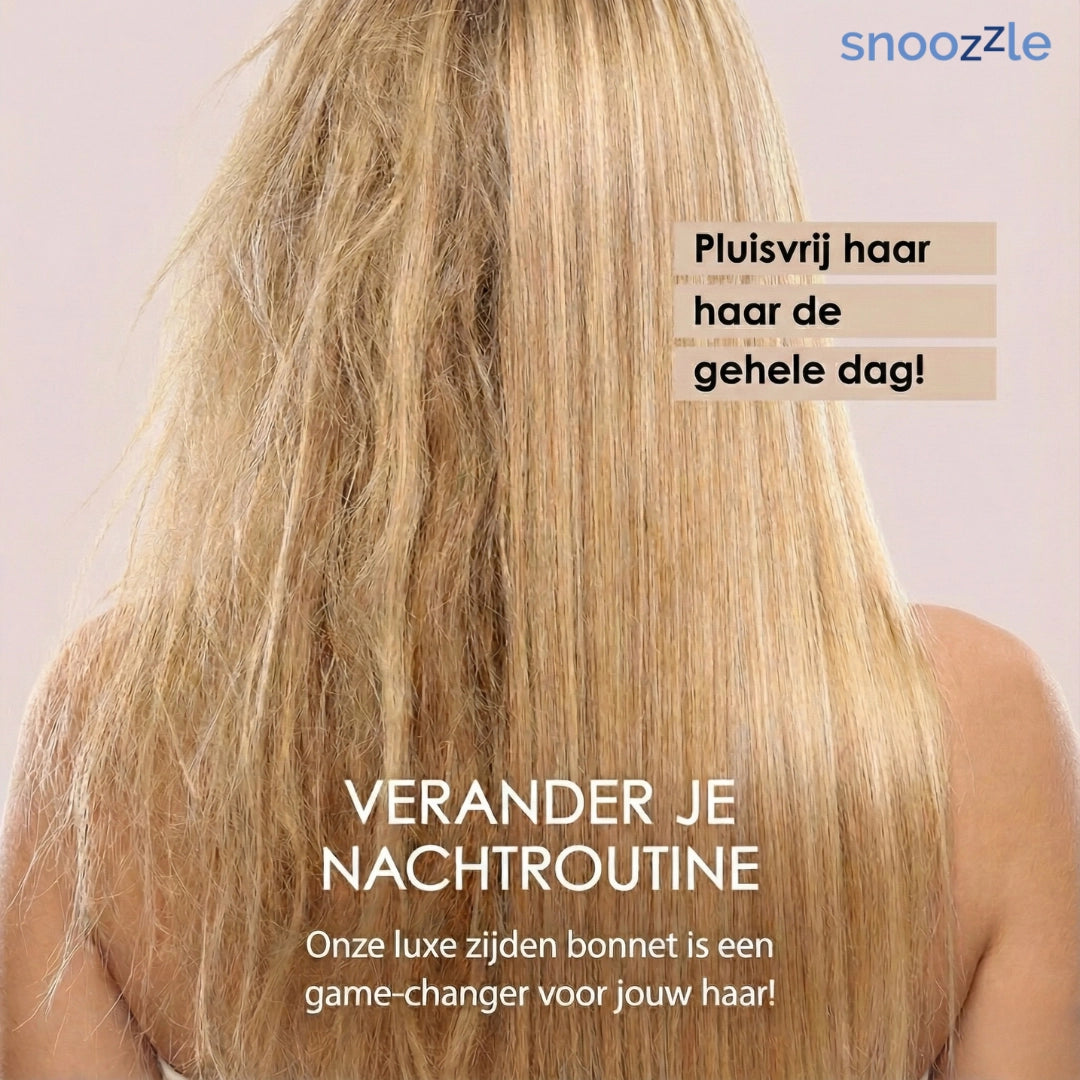 snoozzle

Pluisvrij haar
haar de
gehele dag!

VERANDER JE NACHTROUTINE

Onze luxe zijden bonnet is een game-changer voor jouw haar!