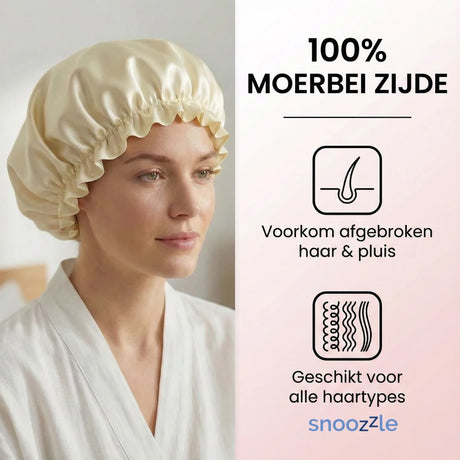 100%
MOERBEI ZIJDE

Voorkom afgebroken haar & pluis

Geschikt voor alle haartypes

snoozzle