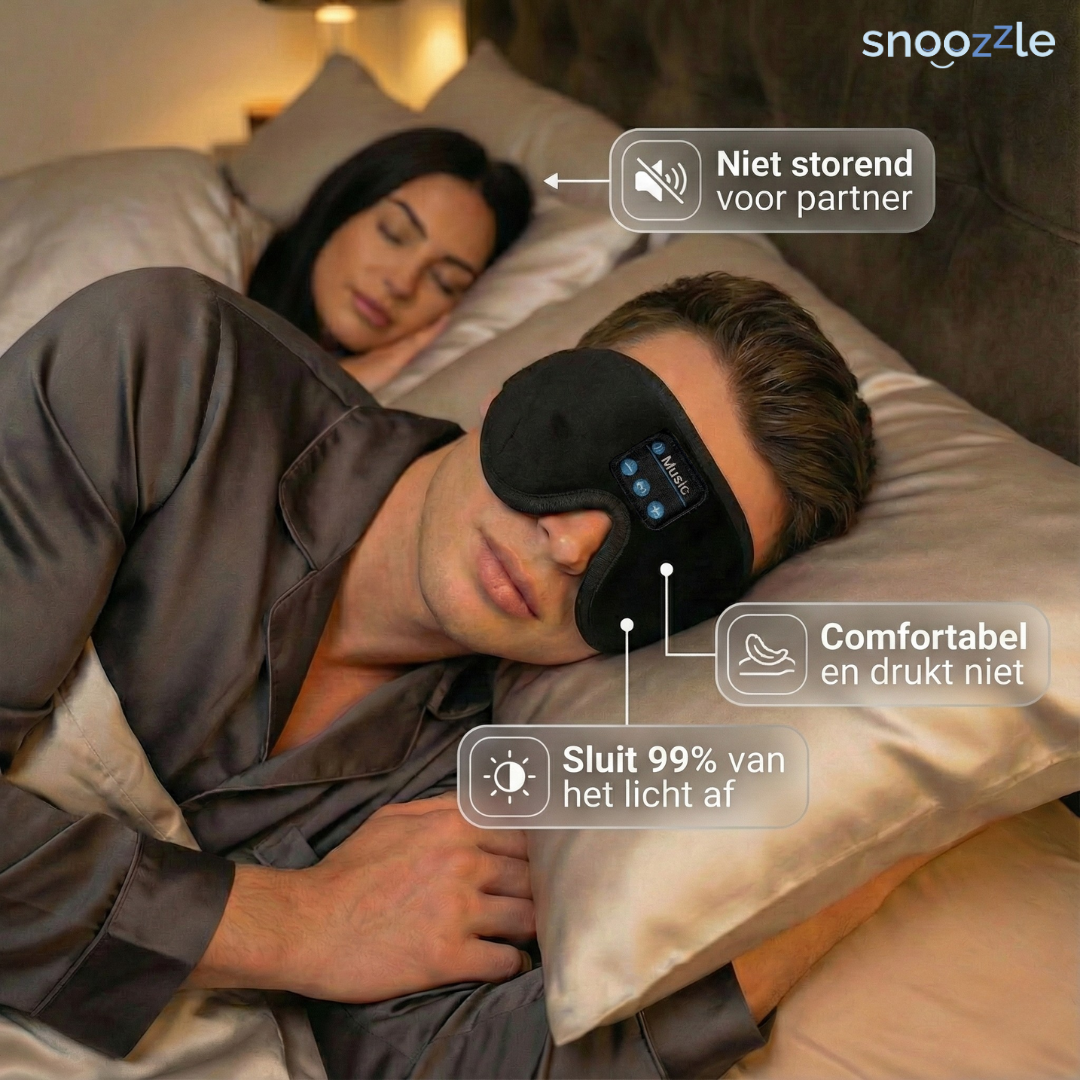 snoozzle

Niet storend voor partner

Music

Comfortabel en drukt niet

Sluit 99% van het licht af