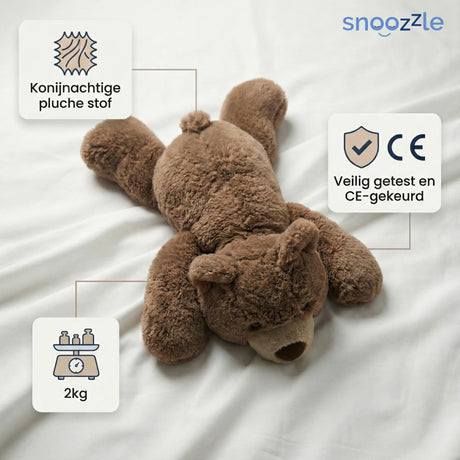 snoozzle

Konijnachtige pluche stof

CE

Veilig getest en CE-gekeurd

2kg